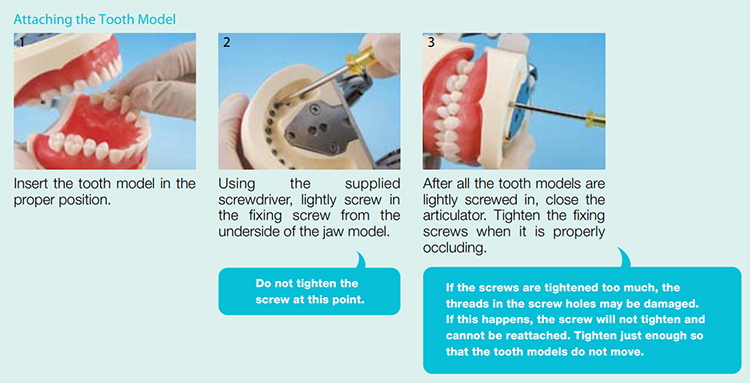 Attaching the Tooth Model

1

Insert the tooth model in the proper position.

2

Using the supplied screwdriver, lightly screw in the fixing screw from the underside of the jaw model.

Do not tighten the screw at this point.

3

After all the tooth models are lightly screwed in, close the articulator. Tighten the fixing screws when it is properly occluding.

If the screws are tightened too much, the threads in the screw holes may be damaged. If this happens, the screw will not tighten and cannot be reattached. Tighten just enough so that the tooth models do not move.